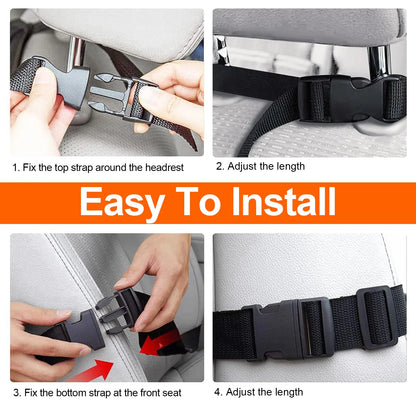 1. Fix the top strap around the headrest

2. Adjust the length

Easy To Install

3. Fix the bottom strap at the front seat

4. Adjust the length