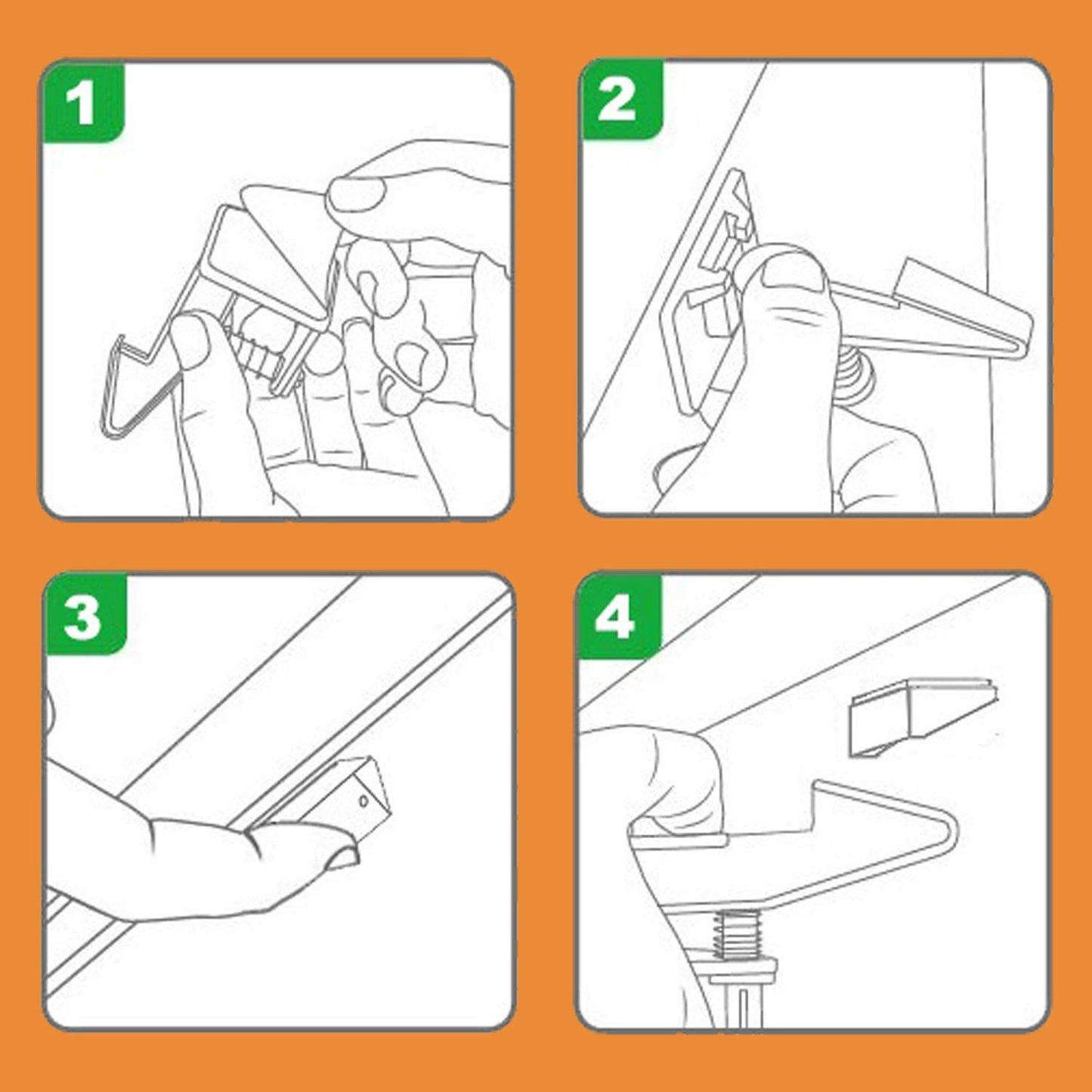 1

2

3

4